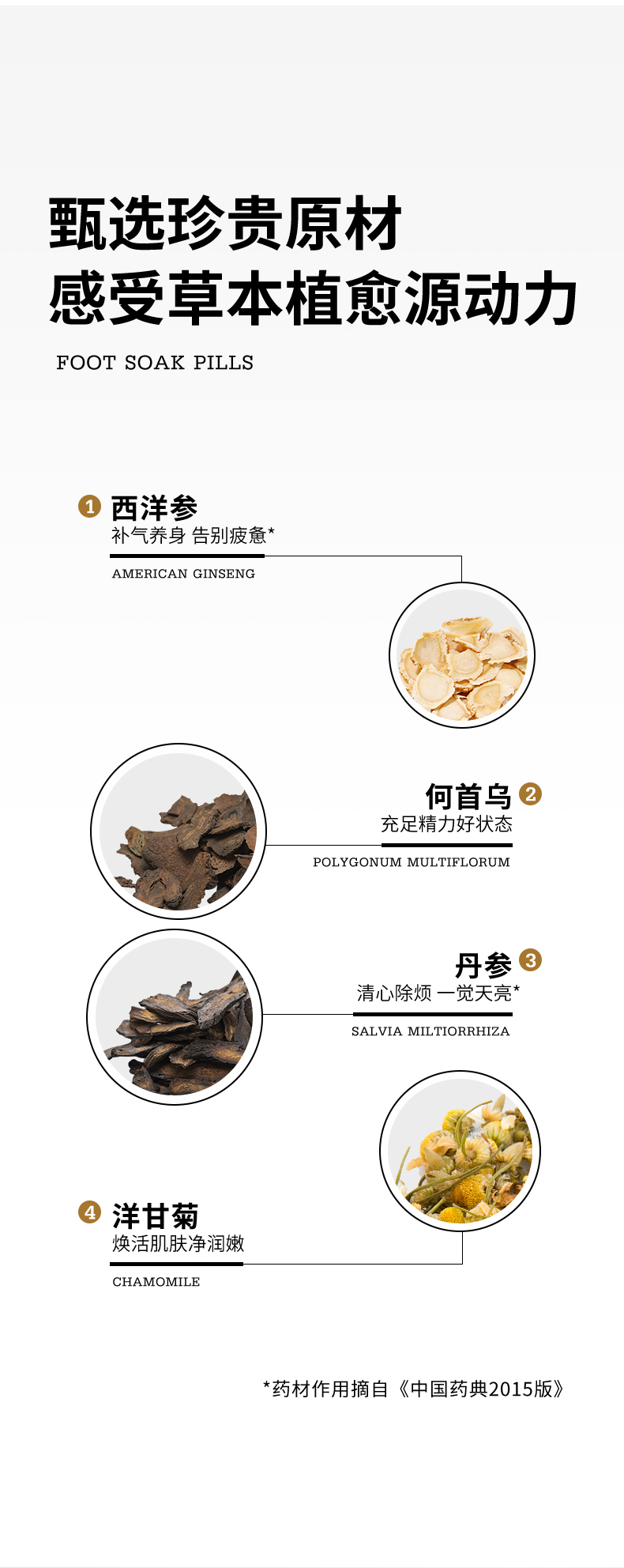 甄选珍贵原材
感受草本植愈源动力

FOOT SOAK PILLS

1 西洋参
补气养身 告别疲惫*
AMERICAN GINSENG

何首乌 2
充足精力好状态
POLYGONUM MULTIFLORUM

丹参 3
清心除烦 一觉天亮*
SALVIA MILTIORRHIZA

4 洋甘菊
焕活肌肤净润嫩
CHAMOMILE

*药材作用摘自《中国药典2015版》